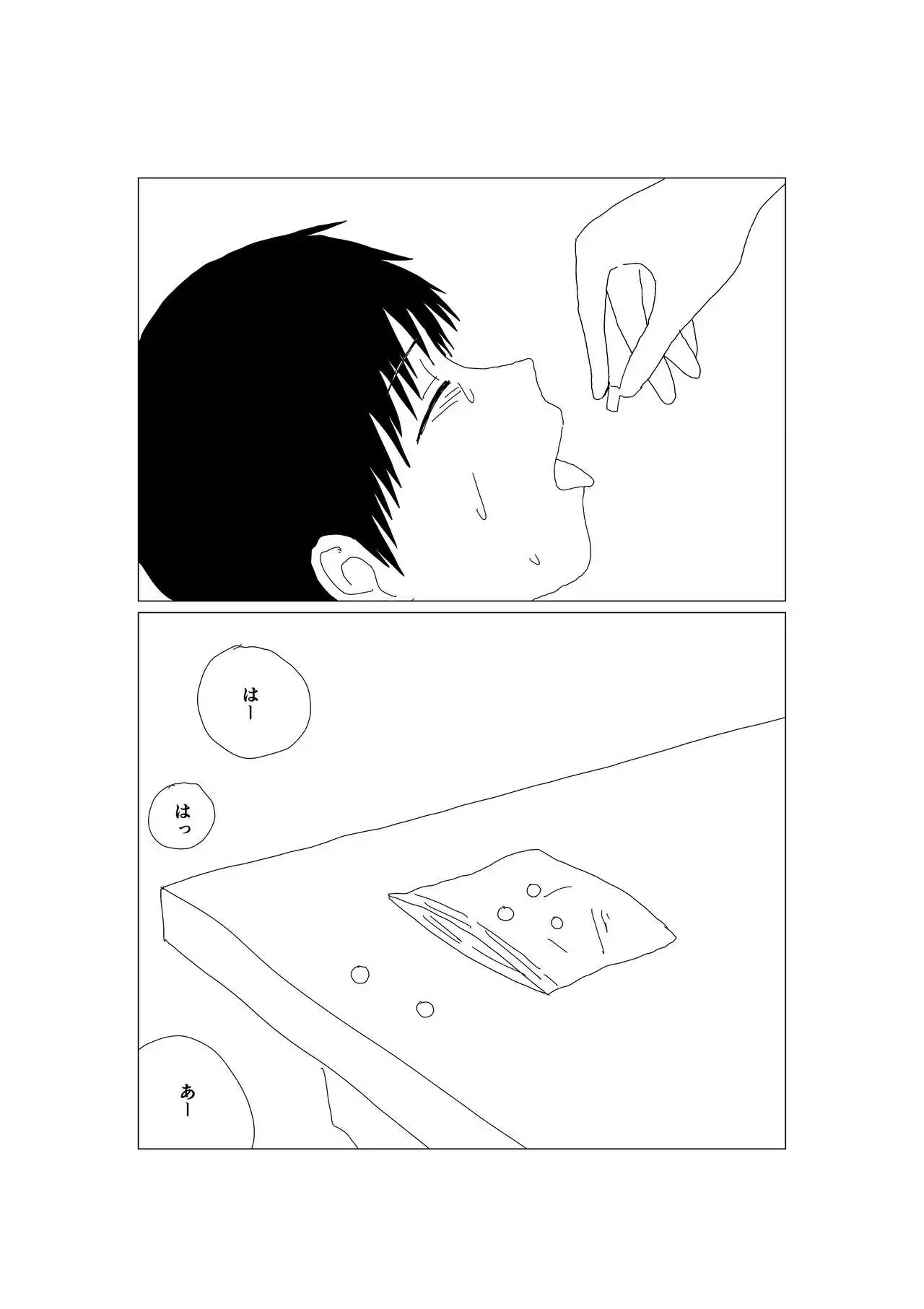 はー

はっ

あー