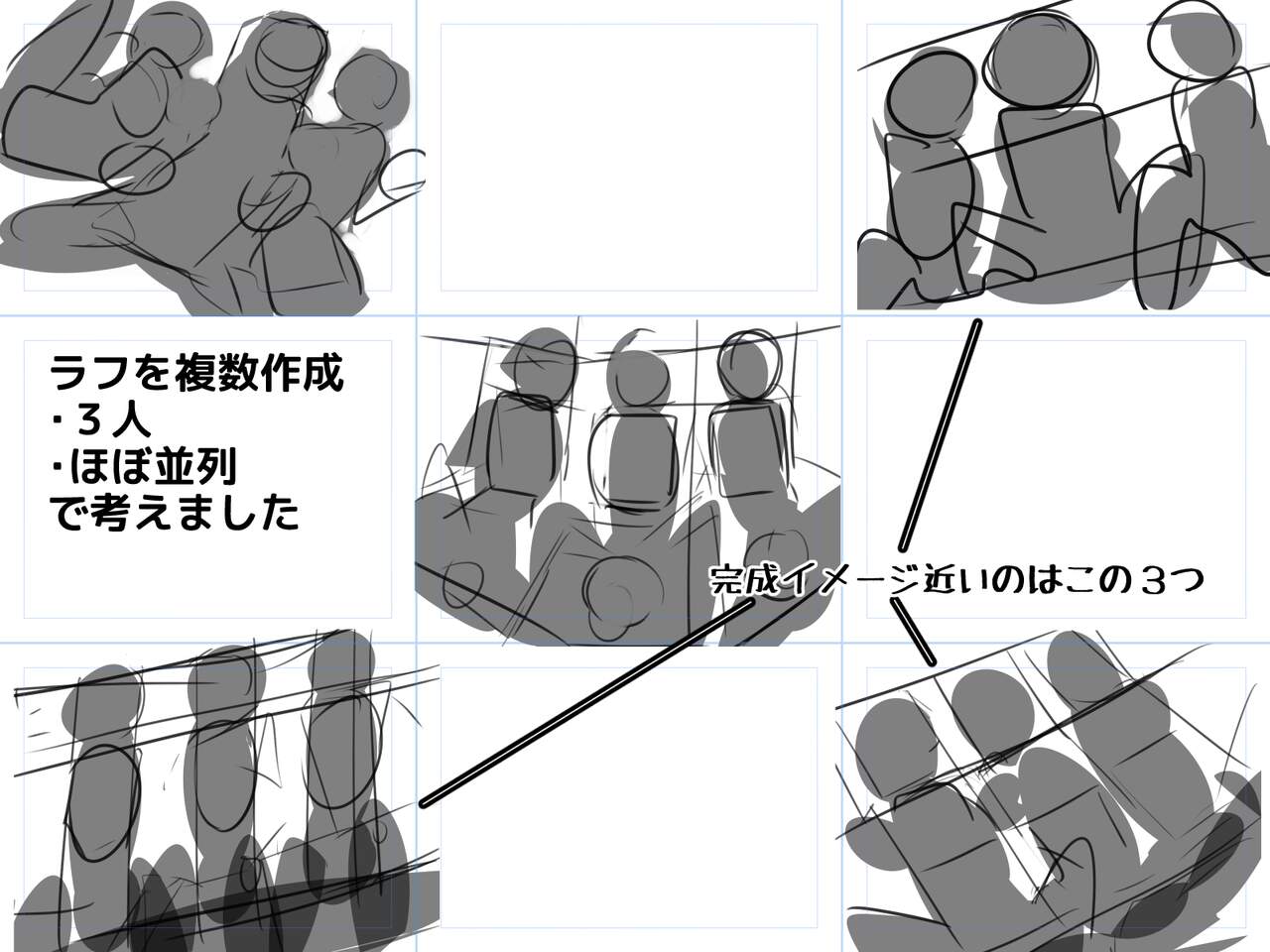 ラフを複数作成
・3人
・ほぼ並列
で考えました

完成イメージ近いのはこの3つ